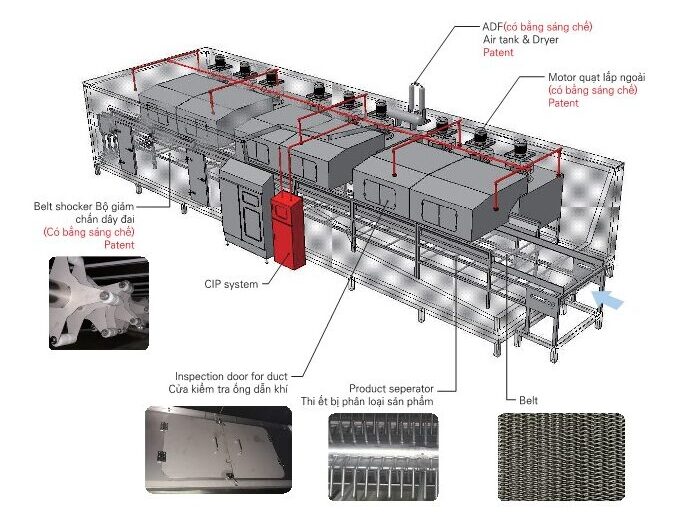 ADF(có bằng sáng chế)
Air tank & Dryer
Patent

Motor quạt lắp ngoài
(có bằng sáng chế)
Patent

Belt shocker Bộ giảm chấn dây đai
(Có bằng sáng chế)
Patent

CIP system

Inspection door for duct
Cửa kiểm tra ống dẫn khí

Product seperator
Thi ết bị phân loại sản phẩm

Belt